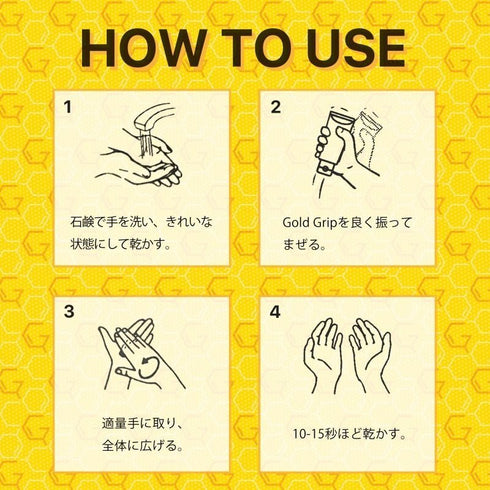 HOW TO USE

1

石鹸で手を洗い、きれいな状態にして乾かす。

2

Gold Gripを良く振ってまぜる。

3

適量手に取り、全体に広げる。

4

10-15秒ほど乾かす。